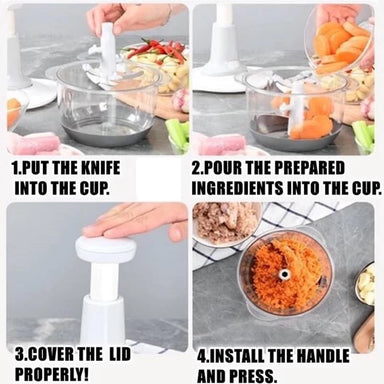 1.PUT THE KNIFE INTO THE CUP.

2.POUR THE PREPARED INGREDIENTS INTO THE CUP.

3.COVER THE LID PROPERLY!

4.INSTALL THE HANDLE AND PRESS.